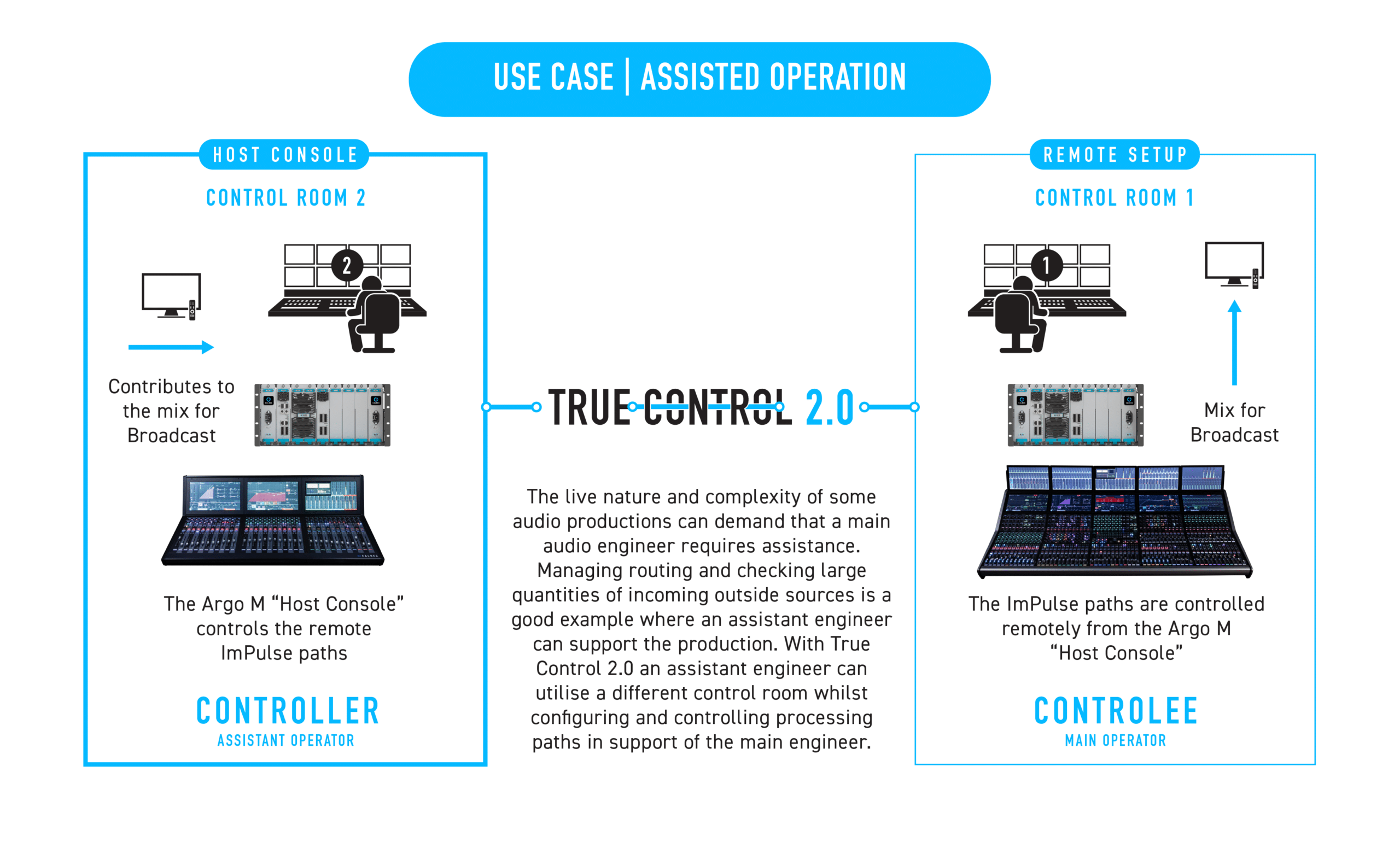 USE CASE | ASSISTED OPERATION

HOST CONSOLE

CONTROL ROOM 2

2

Contributes to the mix for Broadcast

The Argo M “Host Console” controls the remote ImPulse paths

CONTROLLER

ASSISTANT OPERATOR

TRUE CONTROL 2.0

The live nature and complexity of some audio productions can demand that a main audio engineer requires assistance. Managing routing and checking large quantities of incoming outside sources is a good example where an assistant engineer can support the production. With True Control 2.0 an assistant engineer can utilise a different control room whilst configuring and controlling processing paths in support of the main engineer.

REMOTE SETUP

CONTROL ROOM 1

1

Mix for Broadcast

The ImPulse paths are controlled remotely from the Argo M “Host Console”

CONTROLEE

MAIN OPERATOR